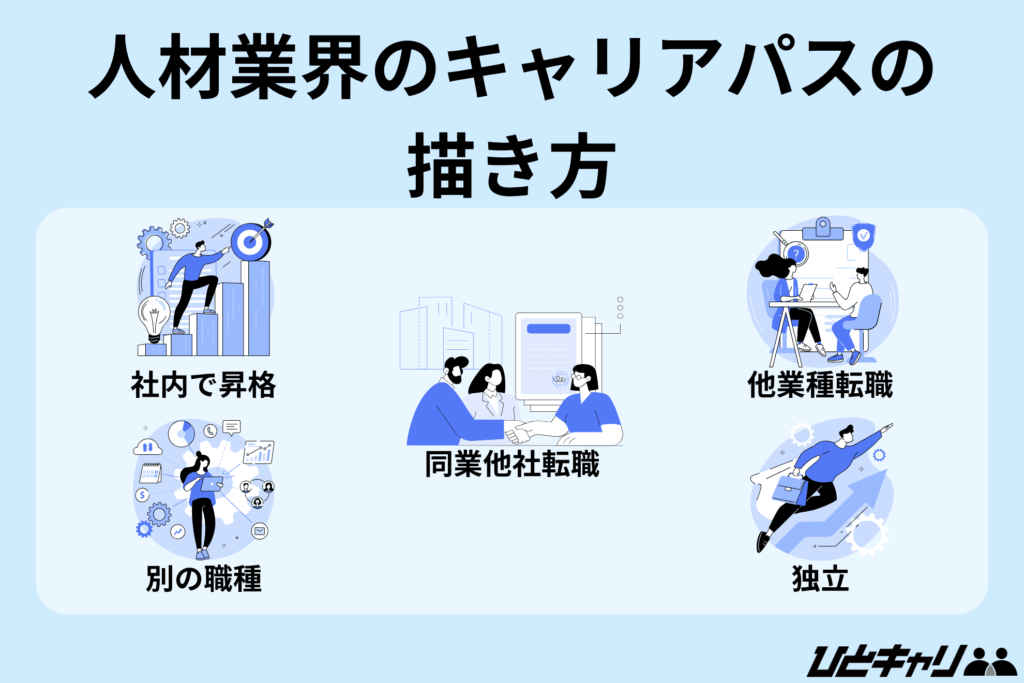 人材業界のキャリアパスの描き方

社内で昇格

別の職種

同業他社転職

他業種転職

独立

ひとキャリ