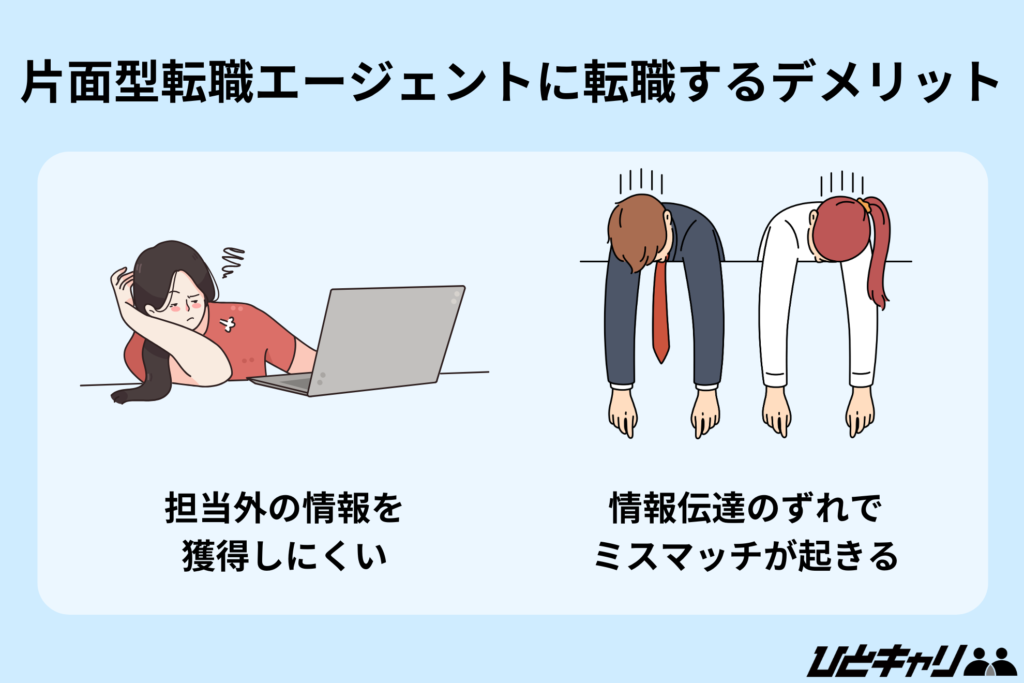 片面型転職エージェントに転職するデメリット

担当外の情報を獲得しにくい

情報伝達のずれでミスマッチが起きる

ひとキャリ