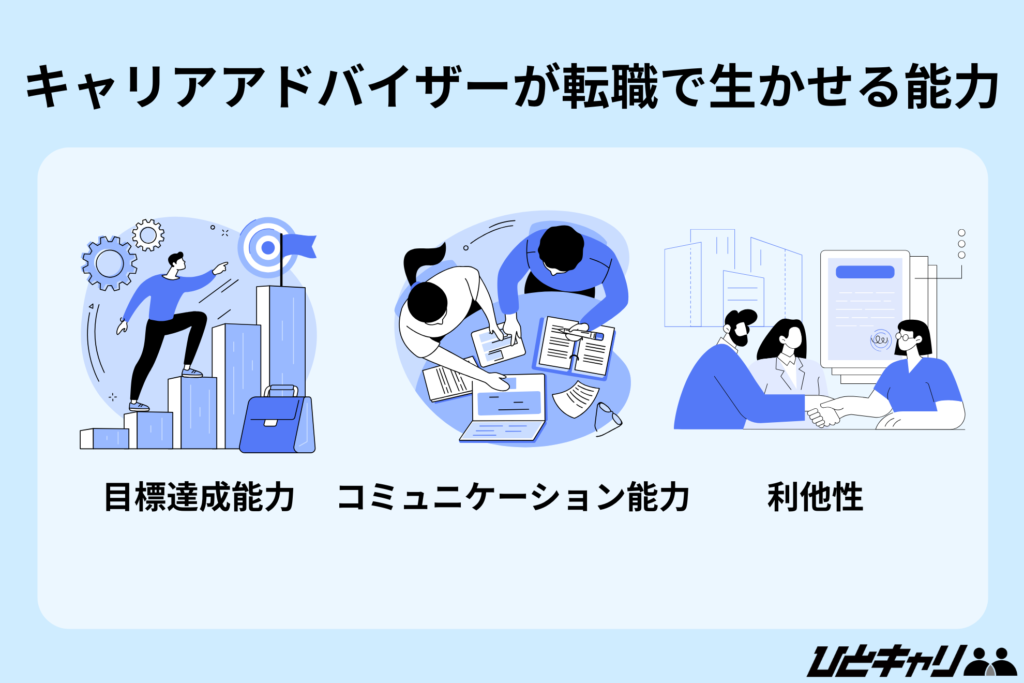 キャリアアドバイザーが転職で生かせる能力

目標達成能力

コミュニケーション能力

利他性

ひとキャリ