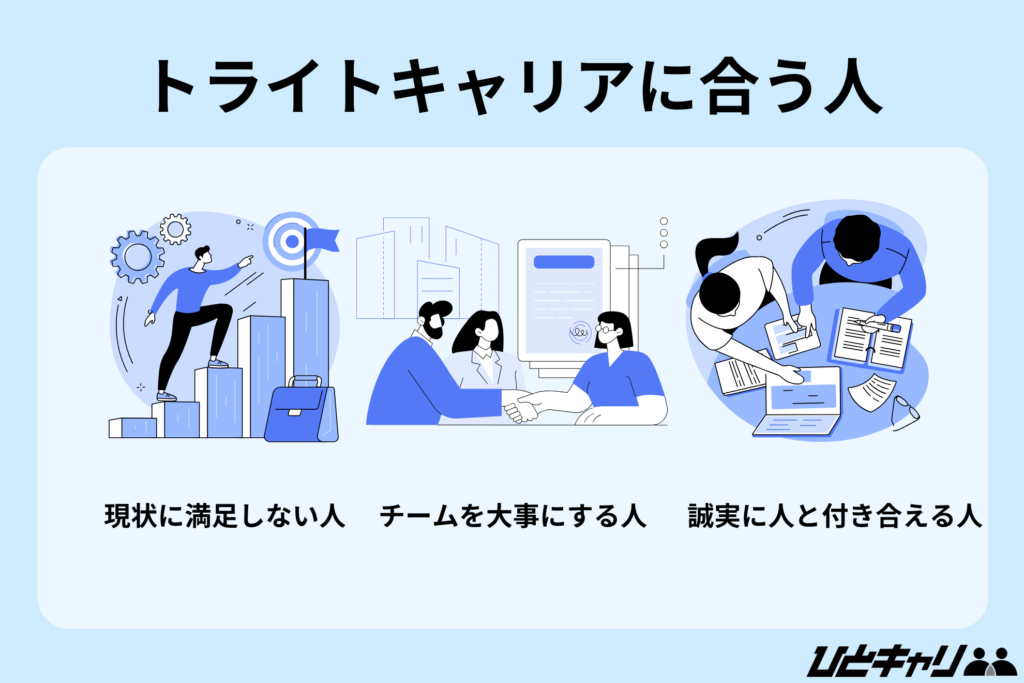 トライトキャリアに合う人

現状に満足しない人

チームを大事にする人

誠実に人と付き合える人

ひとキャリ