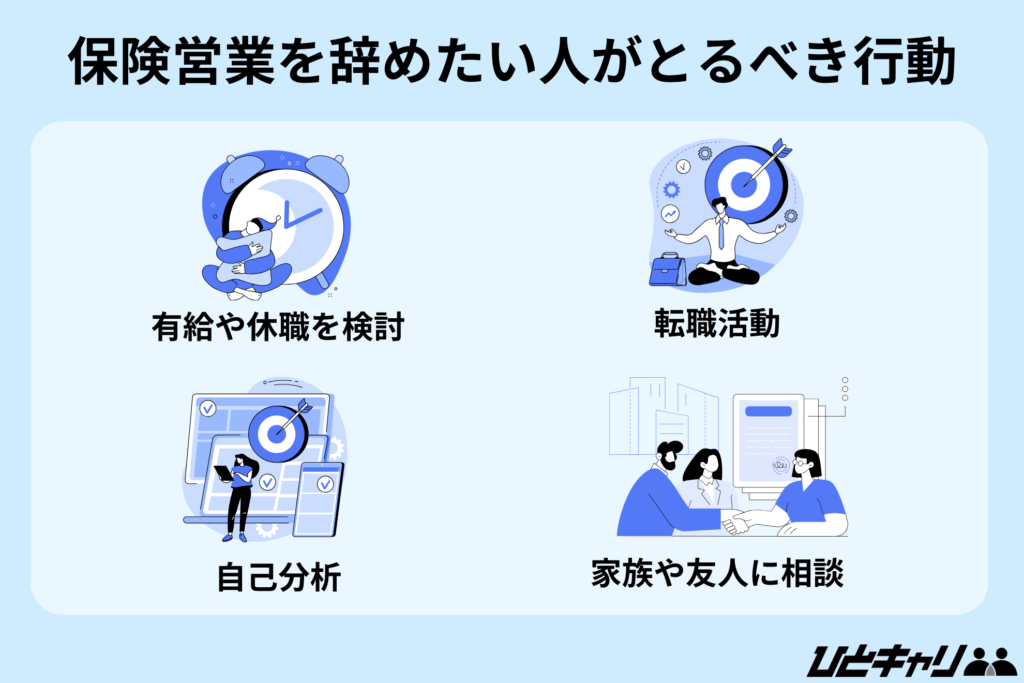 保険営業を辞めたい人がとるべき行動

有給や休職を検討

転職活動

自己分析

家族や友人に相談

ひとキャリ